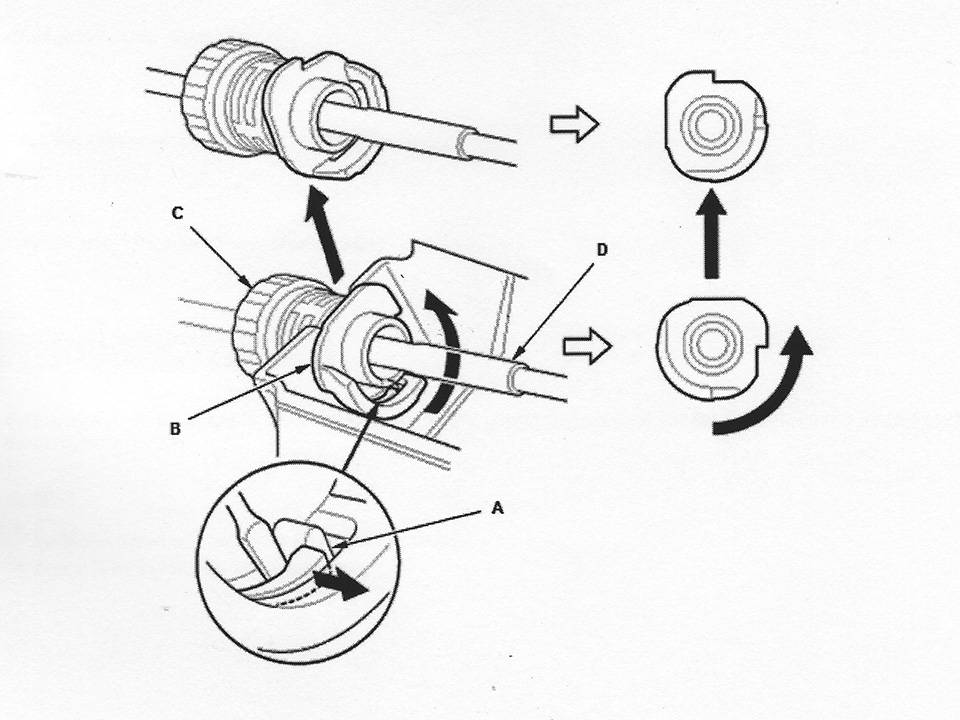 C
D
B
A